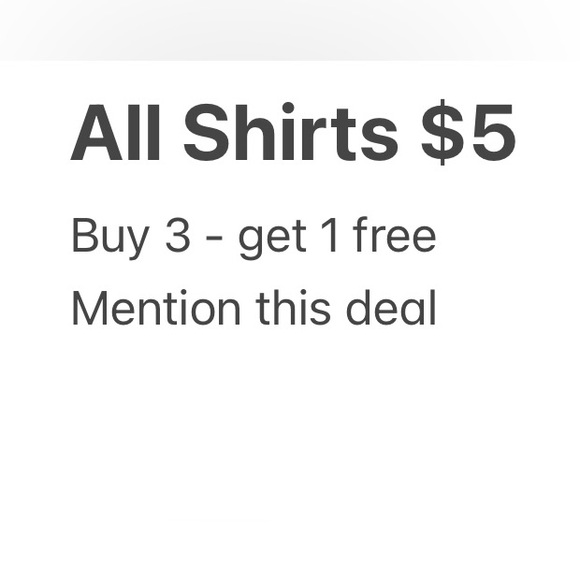 All Shirts \$5

Buy 3 - get 1 free

Mention this deal